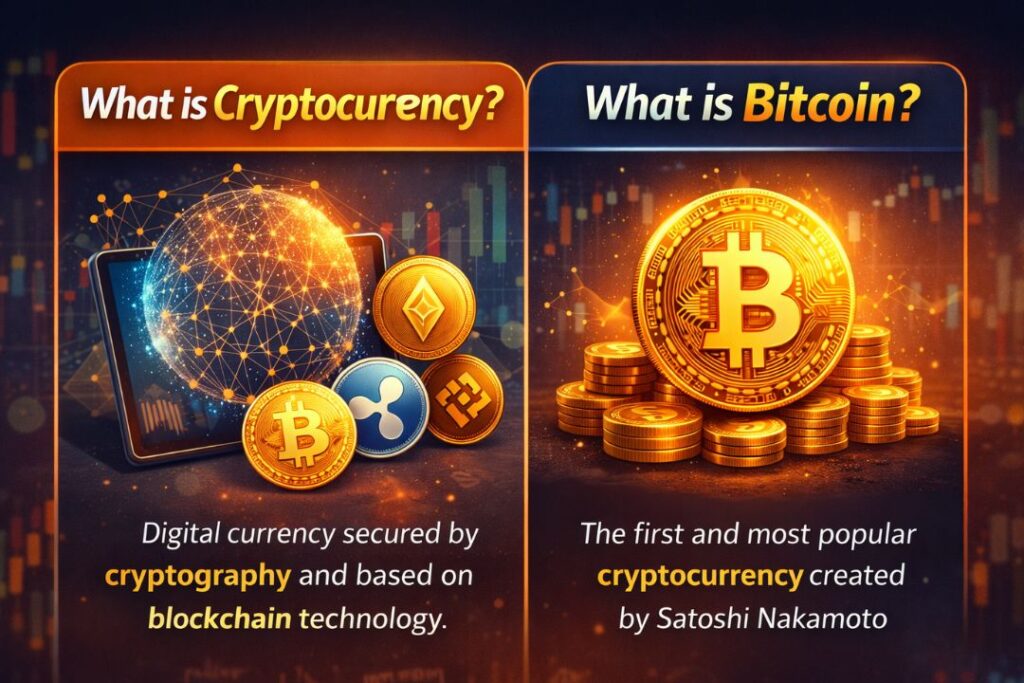 What is Cryptocurency?

Digital currency secured by cryptography and based on blockchain technology.

What is Bitcoin?

The first and most popular cryptocurrency created by Satoshi Nakamoto