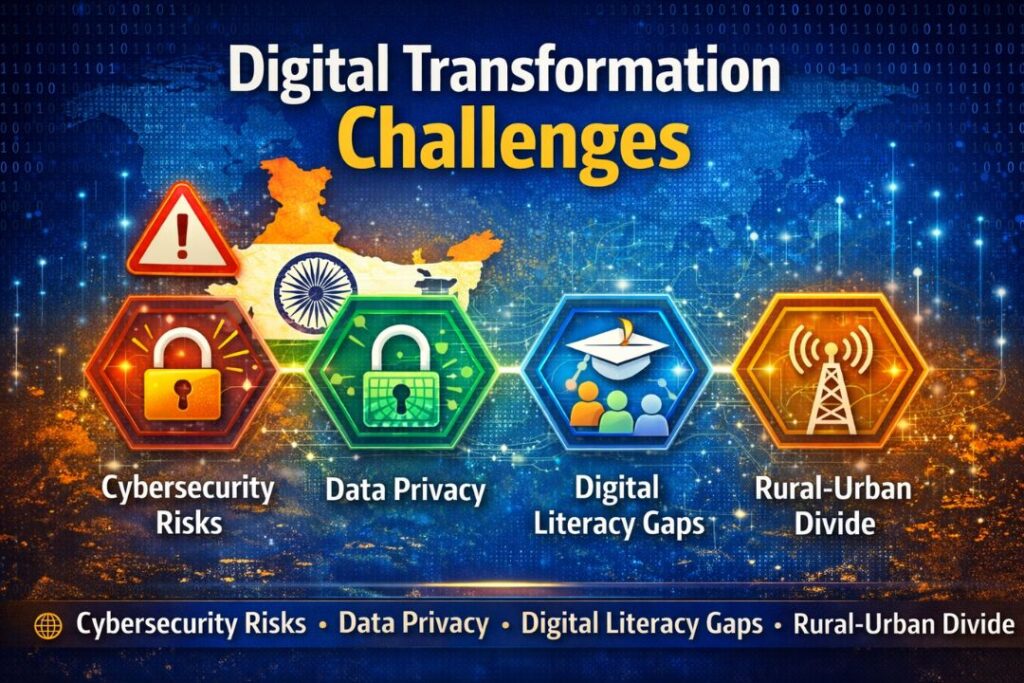 Digital Transformation
Challenges

Cybersecurity Risks

Data Privacy

Digital Literacy Gaps

Rural-Urban Divide

Cybersecurity Risks • Data Privacy • Digital Literacy Gaps • Rural-Urban Divide