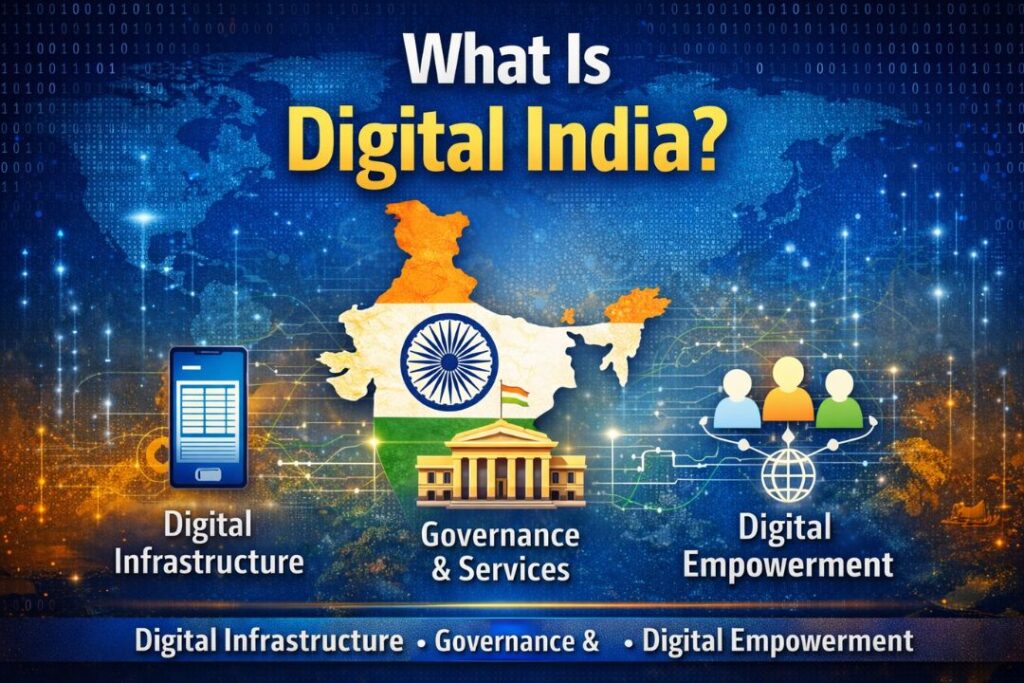 What Is
Digital India?

Digital Infrastructure

Governance & Services

Digital Empowerment

Digital Infrastructure • Governance & • Digital Empowerment